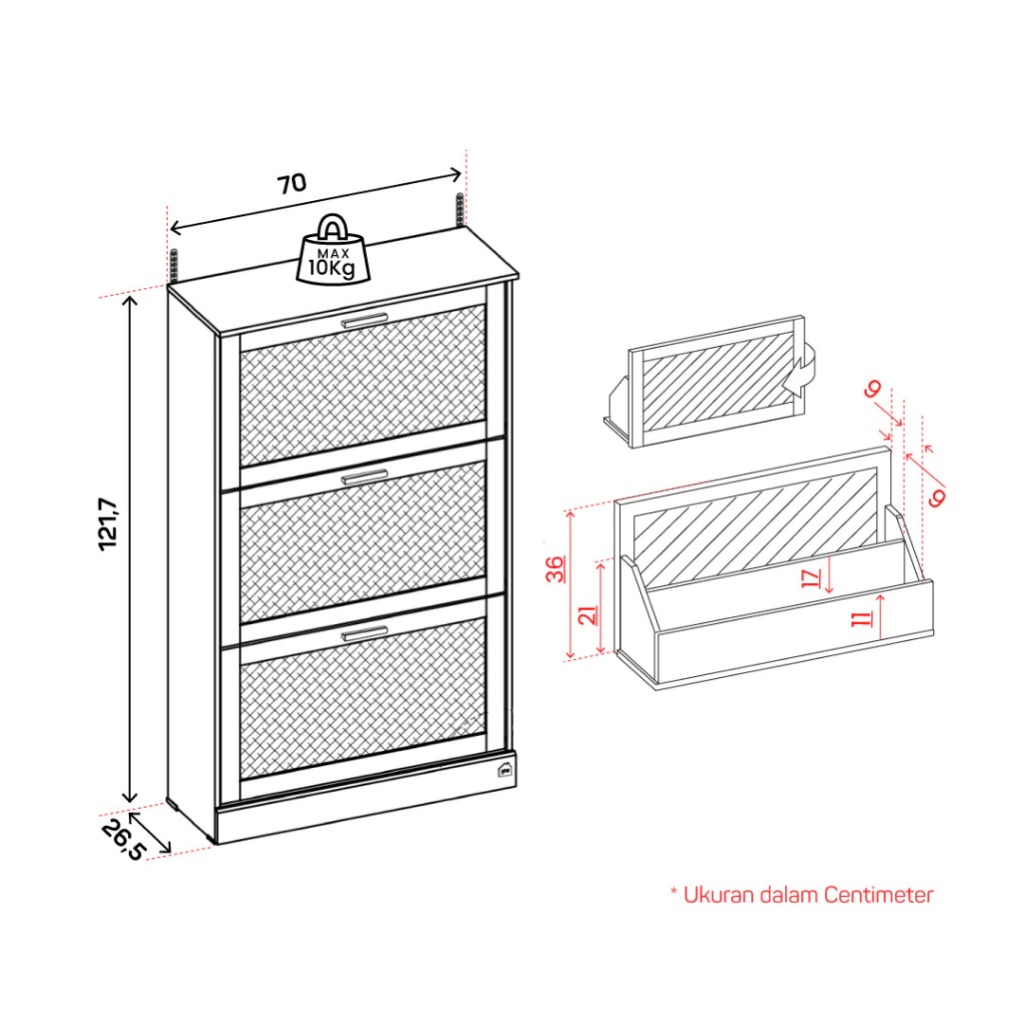 70
MAX
10Kg
121,7
26,5
9
9
36
21
17
11
* Ukuran dalam Centimeter